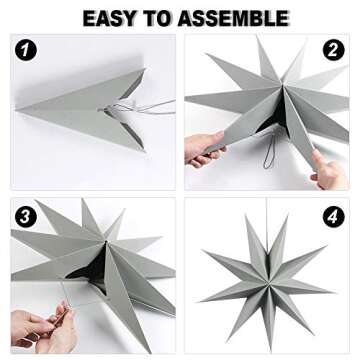 EASY TO ASSEMBLE

1

2

3

4