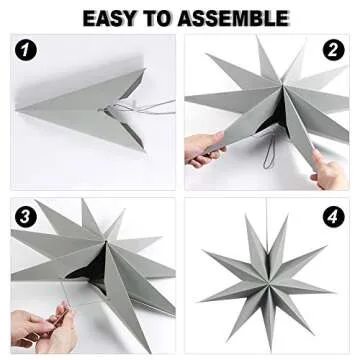 EASY TO ASSEMBLE

1

2

3

4