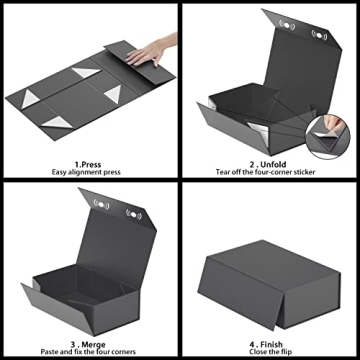 1.Press
Easy alignment press

2 . Unfold
Tear off the four-corner sticker

3 . Merge
Paste and fix the four corners

4 . Finish
Close the flip