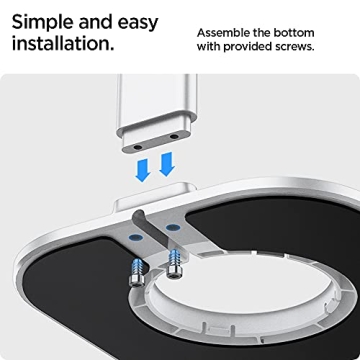 Simple and easy installation.

Assemble the bottom with provided screws.