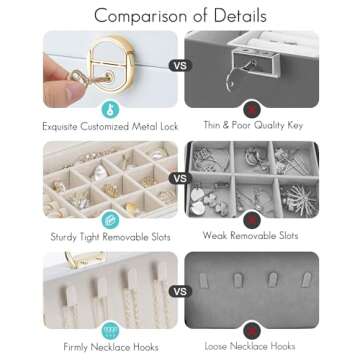 Comparison of Details

VS

Exquisite Customized Metal Lock

Thin & Poor Quality Key

VS

Sturdy Tight Removable Slots

Weak Removable Slots

VS

Firmly Necklace Hooks

Loose Necklace Hooks