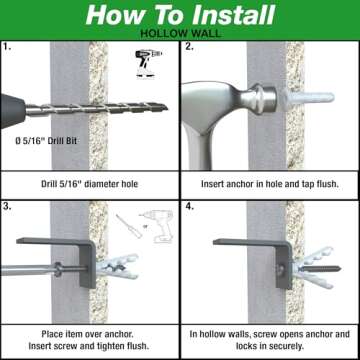 How To Install
HOLLOW WALL

1.

Ø 5/16" Drill Bit

Drill 5/16" diameter hole

2.

Insert anchor in hole and tap flush.

3.

or

Place item over anchor.
Insert screw and tighten flush.

4.

In hollow walls, screw opens anchor and locks in securely.