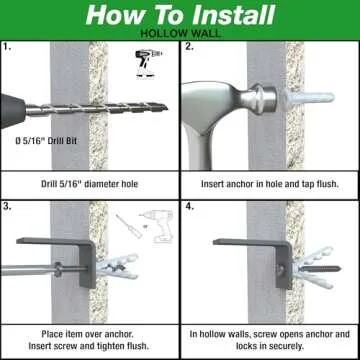 How To Install
HOLLOW WALL

1.

Ø 5/16" Drill Bit

Drill 5/16" diameter hole

2.

Insert anchor in hole and tap flush.

3.

or

Place item over anchor.
Insert screw and tighten flush.

4.

In hollow walls, screw opens anchor and locks in securely.