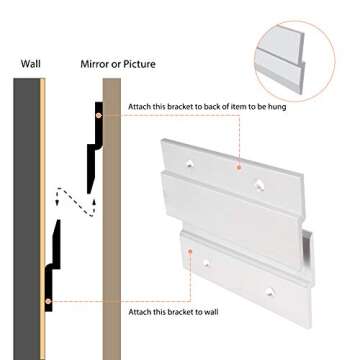 Wall

Mirror or Picture

Attach this bracket to back of item to be hung

Attach this bracket to wall