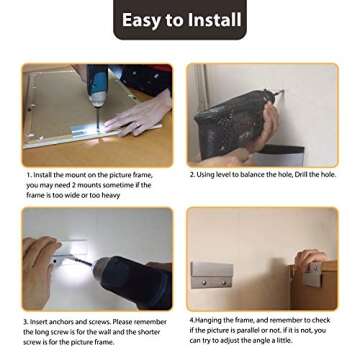 Easy to Install

1. Install the mount on the picture frame, you may need 2 mounts sometime if the frame is too wide or too heavy

2. Using level to balance the hole, Drill the hole.

3. Insert anchors and screws. Please remember the long screw is for the wall and the shorter screw is for the picture frame.

4.Hanging the frame, and remember to check if the picture is parallel or not. if it is not, you can try to adjust the angle a little.