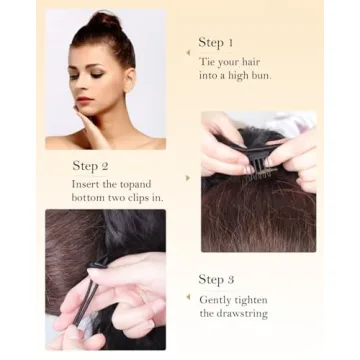 Step 1
Tie your hair into a high bun.

Step 2
Insert the topand bottom two clips in.

Step 3
Gently tighten the drawstring