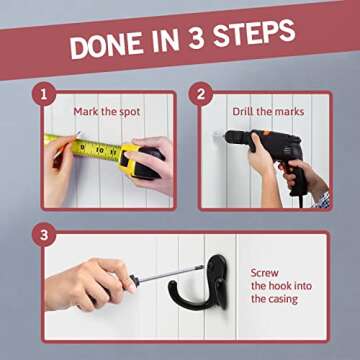 DONE IN 3 STEPS

1

Mark the spot

9 10 11

2

Drill the marks

3

Screw the hook into the casing