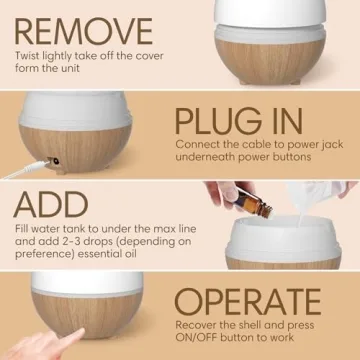 REMOVE
Twist lightly take off the cover form the unit

PLUG IN
Connect the cable to power jack underneath power buttons

ADD
Fill water tank to under the max line and add 2-3 drops (depending on preference) essential oil

OPERATE
Recover the shell and press ON/OFF button to work