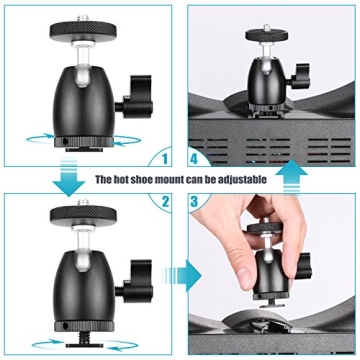 1

4

The hot shoe mount can be adjustable

2

3