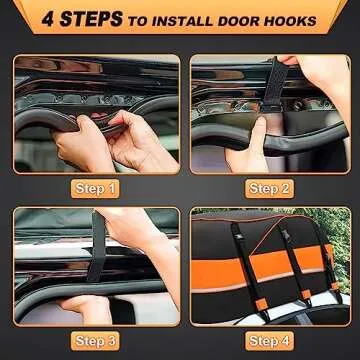 4 STEPS TO INSTALL DOOR HOOKS

Step 1

Step 2

Step 3

Step 4