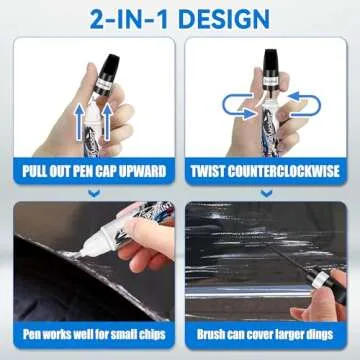 2-IN-1 DESIGN

PULL OUT PEN CAP UPWARD

TWIST COUNTERCLOCKWISE

Pen works well for small chips

Brush can cover larger dings