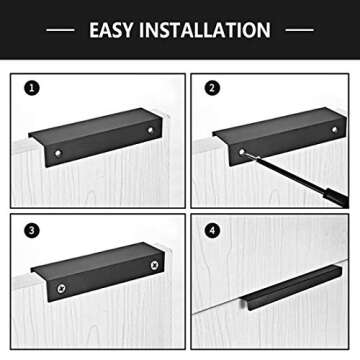 EASY INSTALLATION

1

2

3

4