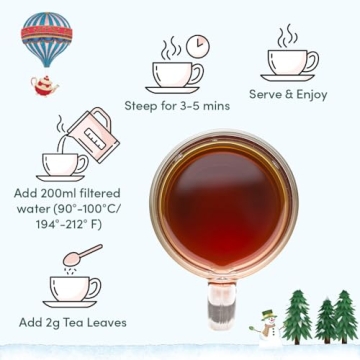 Steep for 3-5 mins

Serve & Enjoy

Add 200ml filtered water (90°-100°C/ 194°-212° F)

Add 2g Tea Leaves