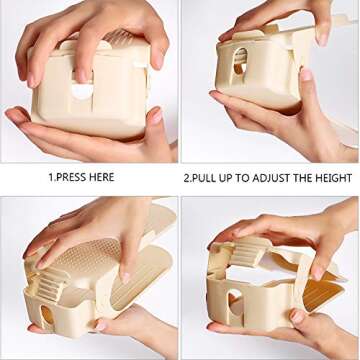 1.PRESS HERE

2.PULL UP TO ADJUST THE HEIGHT