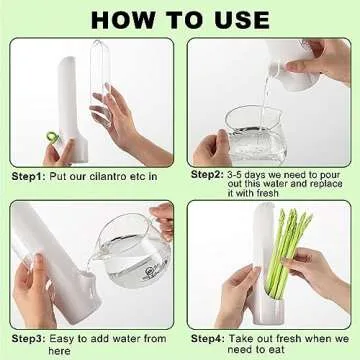 HOW TO USE

Step1: Put our cilantro etc in

Step2: 3-5 days we need to pour out this water and replace it with fresh

Step3: Easy to add water from here

Step4: Take out fresh when we need to eat