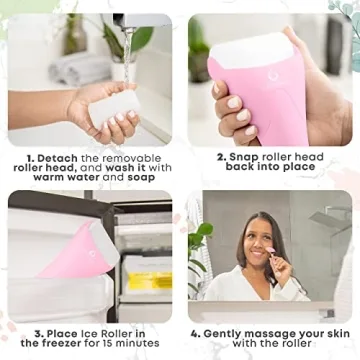 1. Detach the removable roller head, and wash it with warm water and soap

2. Snap roller head back into place

3. Place Ice Roller in the freezer for 15 minutes

4. Gently massage your skin with the roller