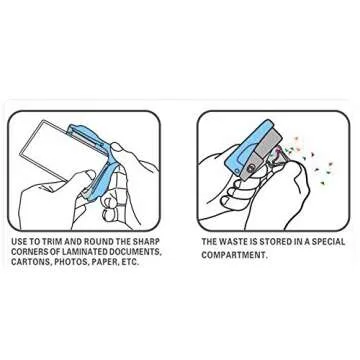 USE TO TRIM AND ROUND THE SHARP CORNERS OF LAMINATED DOCUMENTS, CARTONS, PHOTOS, PAPER, ETC.

THE WASTE IS STORED IN A SPECIAL COMPARTMENT.