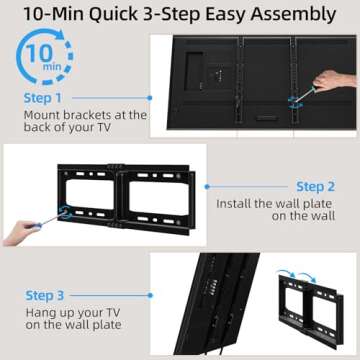 10-Min Quick 3-Step Easy Assembly

10 min

Step 1
Mount brackets at the back of your TV

Step 2
Install the wall plate on the wall

Step 3
Hang up your TV on the wall plate