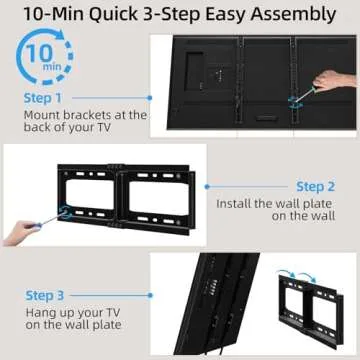 10-Min Quick 3-Step Easy Assembly

10 min

Step 1
Mount brackets at the back of your TV

Step 2
Install the wall plate on the wall

Step 3
Hang up your TV on the wall plate