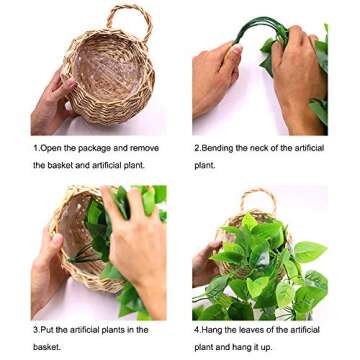 1.Open the package and remove the basket and artificial plant.

2.Bending the neck of the artificial plant.

3.Put the artificial plants in the basket.

4.Hang the leaves of the artificial plant and hang it up.