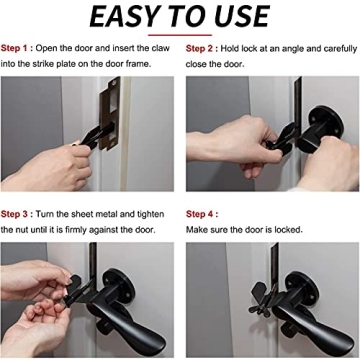 EASY TO USE

Step 1 : Open the door and insert the claw into the strike plate on the door frame.

Step 2 : Hold lock at an angle and carefully close the door.

Step 3 : Turn the sheet metal and tighten the nut until it is firmly against the door.

Step 4 :
Make sure the door is locked.