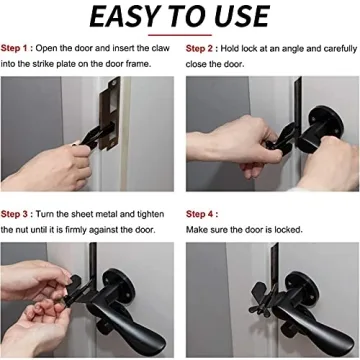 EASY TO USE

Step 1 : Open the door and insert the claw into the strike plate on the door frame.

Step 2 : Hold lock at an angle and carefully close the door.

Step 3 : Turn the sheet metal and tighten the nut until it is firmly against the door.

Step 4 :
Make sure the door is locked.