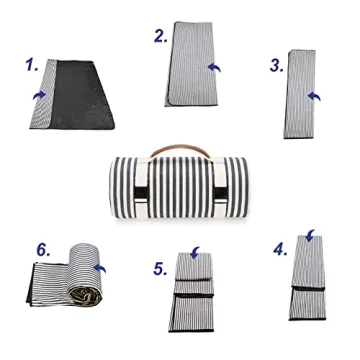 1.

2.

3.

6.

5.

4.