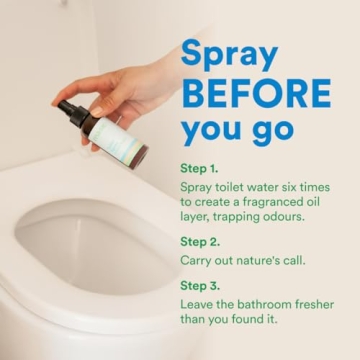 Spray BEFORE you go

Step 1.
Spray toilet water six times to create a fragranced oil layer, trapping odours.

Step 2.
Carry out nature's call.

Step 3.
Leave the bathroom fresher than you found it.