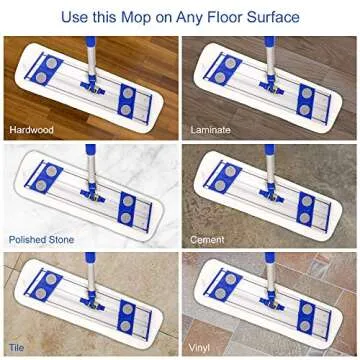 Use this Mop on Any Floor Surface

Hardwood

Laminate

Polished Stone

Cement

Tile

Vinyl