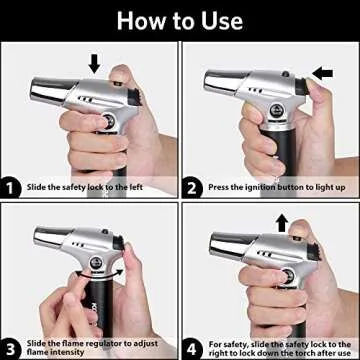 How to Use

1 Slide the safety lock to the left

2 Press the ignition button to light up

3 Slide the flame regulator to adjust flame intensity

4 For safety, slide the safety lock to the right to lock down the torch after use