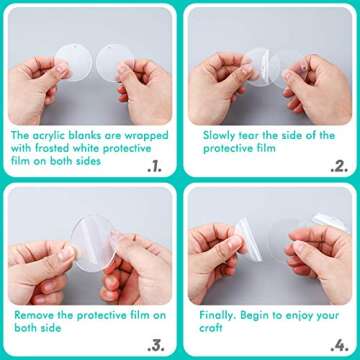 The acrylic blanks are wrapped with frosted white protective film on both sides

.1.

Slowly tear the side of the protective film

.2.

Remove the protective film on both side

.3.

Finally. Begin to enjoy your craft

.4.