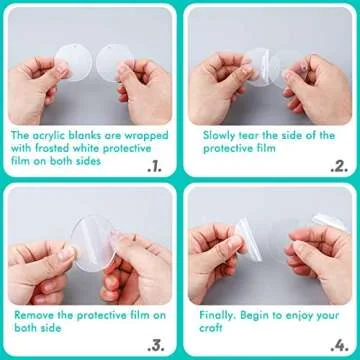 The acrylic blanks are wrapped with frosted white protective film on both sides

.1.

Slowly tear the side of the protective film

.2.

Remove the protective film on both side

.3.

Finally. Begin to enjoy your craft

.4.