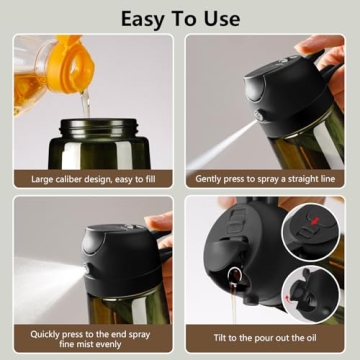 Easy To Use

Large caliber design, easy to fill

Gently press to spray a straight line

Quickly press to the end spray fine mist evenly

Tilt to the pour out the oil