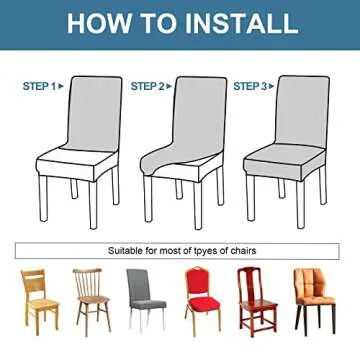 HOW TO INSTALL

STEP 1 ▸

STEP 2 ▸

STEP 3 ▸

Suitable for most of tpyes of chairs