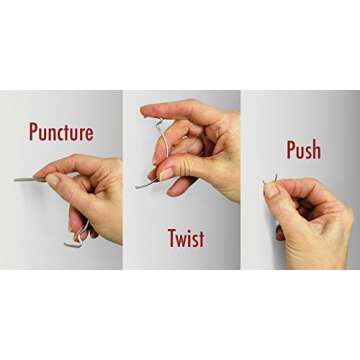 Puncture

Twist

Push