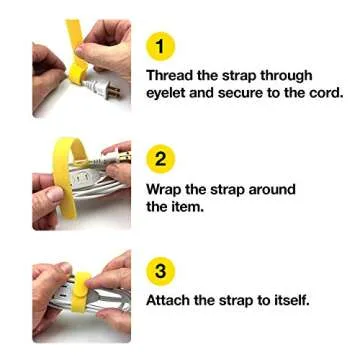 1

Thread the strap through eyelet and secure to the cord.

2

Wrap the strap around the item.

3

Attach the strap to itself.