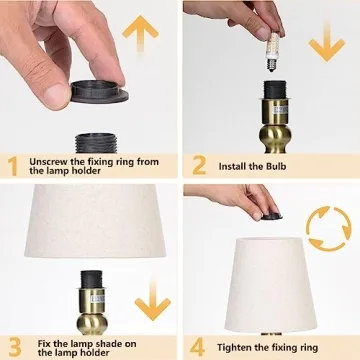 1 Unscrew the fixing ring from the lamp holder

2 Install the Bulb

3 Fix the lamp shade on the lamp holder

4 Tighten the fixing ring