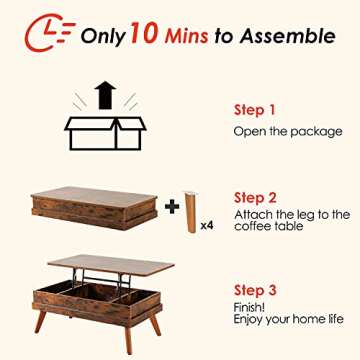 Only 10 Mins to Assemble

Step 1
Open the package

x4

Step 2
Attach the leg to the coffee table

Step 3
Finish!
Enjoy your home life