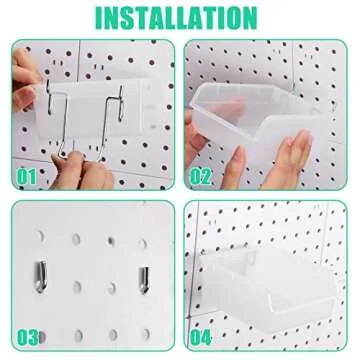 INSTALLATION

01

02

03

04