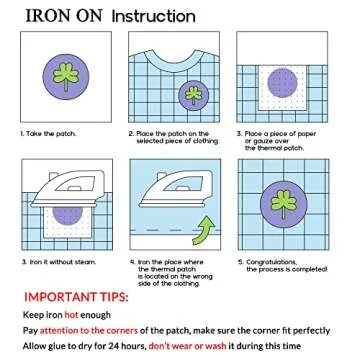 IRON ON Instruction

1. Take the patch.

2. Place the patch on the selected piece of clothing.

3. Place a piece of paper or gauze over the thermal patch.

3. Iron it without steam.

4. Iron the place where the thermal patch is located on the wrong side of the clothing.

5. Congratulations, the process is completed!

IMPORTANT TIPS:

Keep iron hot enough

Pay attention to the corners of the patch, make sure the corner fit perfectly

Allow glue to dry for 24 hours, don't wear or wash it during this time