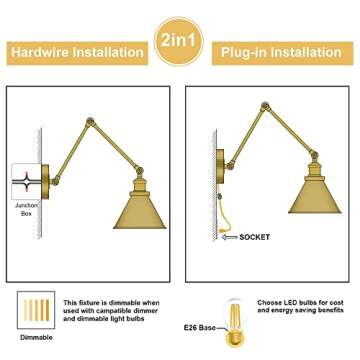 Hardwire Installation

2in1

Plug-in Installation

Junction Box

SOCKET

Dimmable

This fixture is dimmable when used with campatible dimmer and dimmable light bulbs

E26 Base

Choose LED bulbs for cost and energy saving benefits