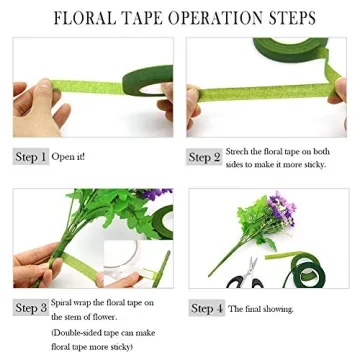 FLORAL TAPE OPERATION STEPS

Step 1 Open it!

Step 2 Strech the floral tape on both sides to make it more sticky.

Step 3 Spiral wrap the floral tape on the stem of flower.
(Double-sided tape can make floral tape more sticky)

Step 4 The final showing.