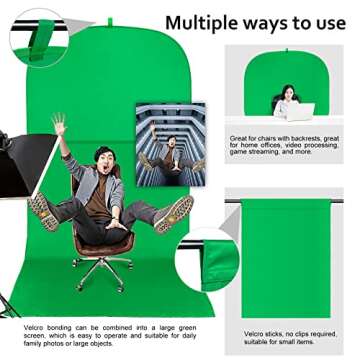 Multiple ways to use

Great for chairs with backrests, great for home offices, video processing, game streaming, and more.

Velcro bonding can be combined into a large green screen, which is easy to operate and suitable for daily family photos or large objects.

Velcro sticks, no clips required, suitable for small items.