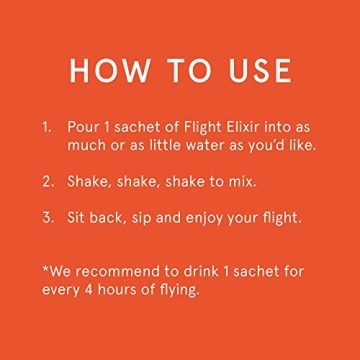 HOW TO USE

1. Pour 1 sachet of Flight Elixir into as much or as little water as you'd like.

2. Shake, shake, shake to mix.

3. Sit back, sip and enjoy your flight.

*We recommend to drink 1 sachet for every 4 hours of flying.