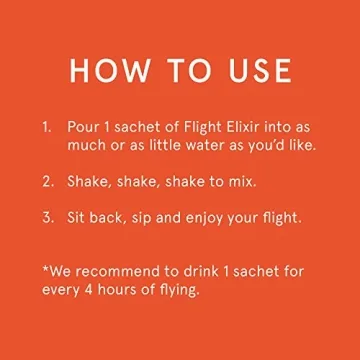 HOW TO USE

1. Pour 1 sachet of Flight Elixir into as much or as little water as you'd like.

2. Shake, shake, shake to mix.

3. Sit back, sip and enjoy your flight.

*We recommend to drink 1 sachet for every 4 hours of flying.