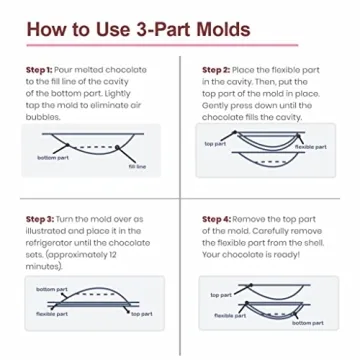 How to Use 3-Part Molds

Step 1: Pour melted chocolate to the fill line of the cavity of the bottom part. Lightly tap the mold to eliminate air bubbles.

bottom part

fill line

Step 2: Place the flexible part in the cavity. Then, put the top part of the mold in place. Gently press down until the chocolate fills the cavity.

top part

flexible part

Step 3: Turn the mold over as illustrated and place it in the refrigerator until the chocolate sets. (approximately 12 minutes).

bottom part

flexible part

top part

Step 4: Remove the top part of the mold. Carefully remove the flexible part from the shell. Your chocolate is ready!

top part

flexible part

bottom part