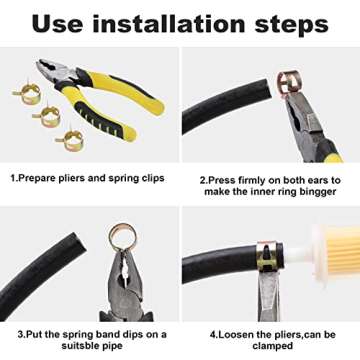 Use installation steps

1.Prepare pliers and spring clips

2.Press firmly on both ears to make the inner ring bingger

3.Put the spring band dips on a suitsble pipe

4.Loosen the pliers,can be clamped