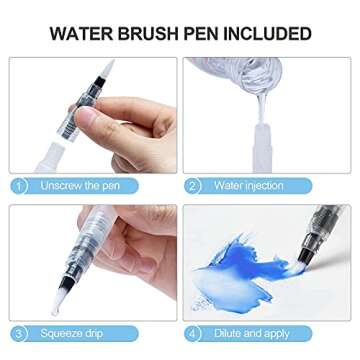 WATER BRUSH PEN INCLUDED

1 Unscrew the pen

2 Water injection

3 Squeeze drip

4 Dilute and apply