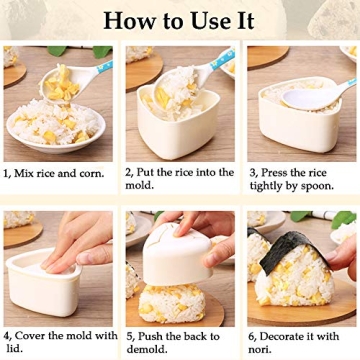 How to Use It

1, Mix rice and corn.

2, Put the rice into the mold.

3, Press the rice tightly by spoon.

4, Cover the mold with lid.

5, Push the back to demold.

6, Decorate it with nori.