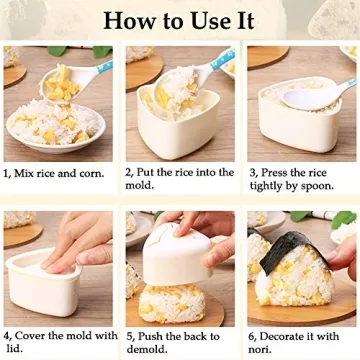 How to Use It

1, Mix rice and corn.

2, Put the rice into the mold.

3, Press the rice tightly by spoon.

4, Cover the mold with lid.

5, Push the back to demold.

6, Decorate it with nori.